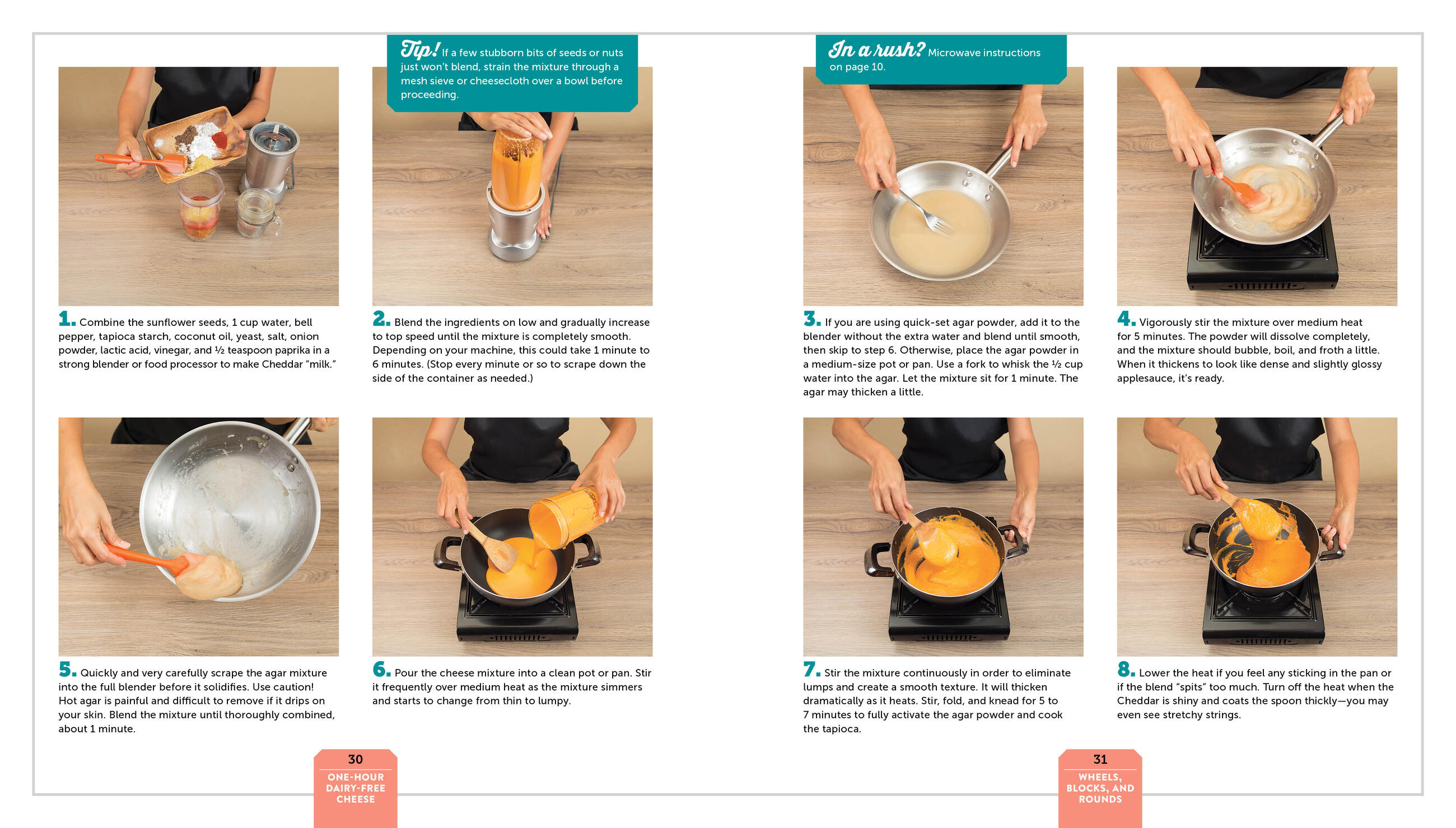 Tip! If a few stubborn bits of seeds or nuts just won't blend, strain the mixture through a mesh sieve or cheesecloth over a bowl before proceeding.

1. Combine the sunflower seeds, 1 cup water, bell pepper, tapioca starch, coconut oil, yeast, salt, onion powder, lactic acid, vinegar, and ½ teaspoon paprika in a strong blender or food processor to make Cheddar "milk."

2. Blend the ingredients on low and gradually increase to top speed until the mixture is completely smooth. Depending on your machine, this could take 1 minute to 6 minutes. (Stop every minute or so to scrape down the side of the container as needed.)

5. Quickly and very carefully scrape the agar mixture into the full blender before it solidifies. Use caution! Hot agar is painful and difficult to remove if it drips on your skin. Blend the mixture until thoroughly combined, about 1 minute.

6. Pour the cheese mixture into a clean pot or pan. Stir it frequently over medium heat as the mixture simmers and starts to change from thin to lumpy.

30
ONE-HOUR DAIRY-FREE CHEESE

In a rush? Microwave instructions on page 10.

3. If you are using quick-set agar powder, add it to the blender without the extra water and blend until smooth, then skip to step 6. Otherwise, place the agar powder in a medium-size pot or pan. Use a fork to whisk the ½ cup water into the agar. Let the mixture sit for 1 minute. The agar may thicken a little.

4. Vigorously stir the mixture over medium heat for 5 minutes. The powder will dissolve completely, and the mixture should bubble, boil, and froth a little. When it thickens to look like dense and slightly glossy applesauce, it's ready.

7. Stir the mixture continuously in order to eliminate lumps and create a smooth texture. It will thicken dramatically as it heats. Stir, fold, and knead for 5 to 7 minutes to fully activate the agar powder and cook the tapioca.

8. Lower the heat if you feel any sticking in the pan or if the blend "spits" too much. Turn off the heat when the Cheddar is shiny and coats the spoon thickly—you may even see stretchy strings.

31
WHEELS, BLOCKS, AND ROUNDS