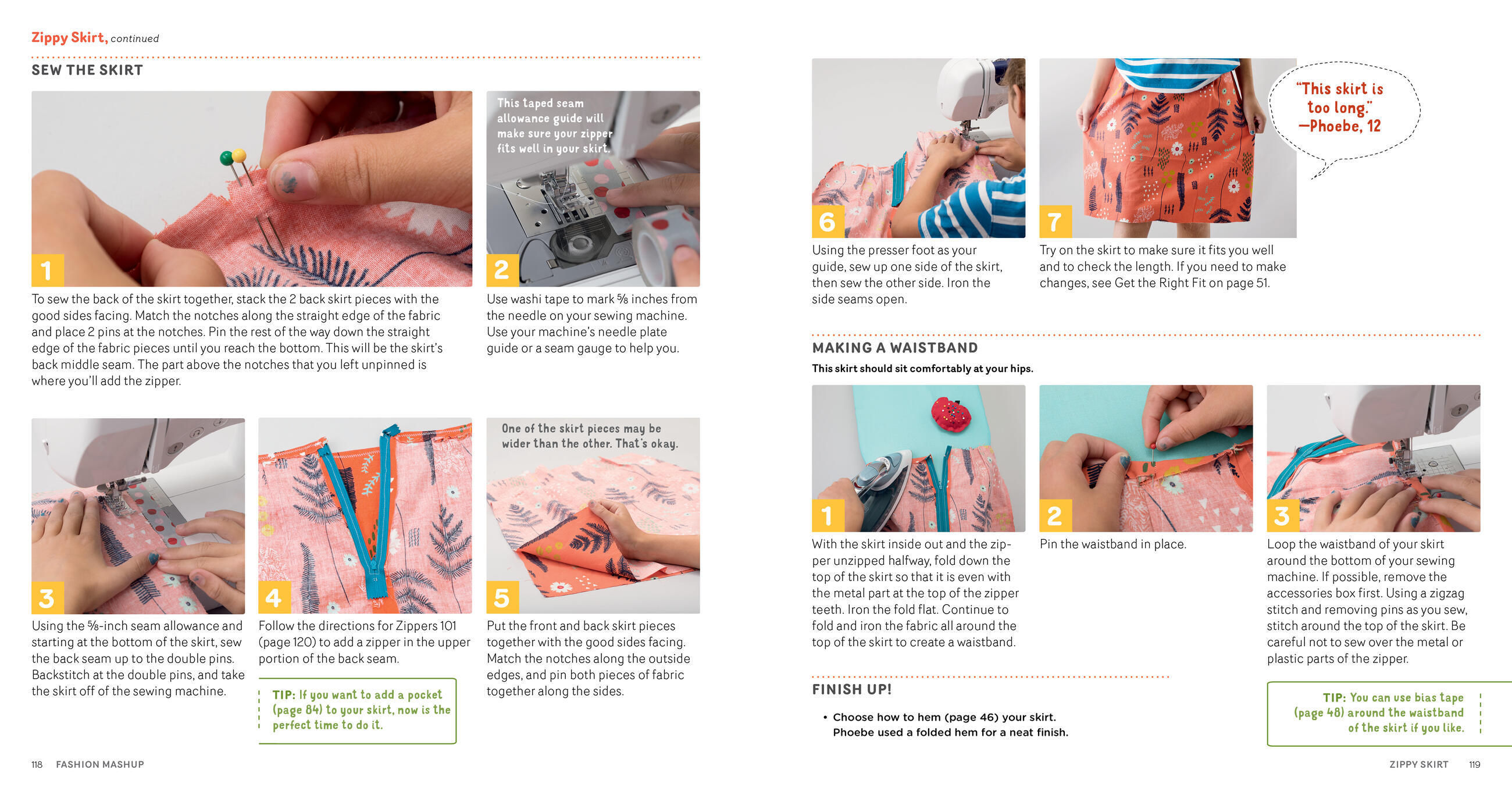 Zippy Skirt, continued

SEW THE SKIRT

1

To sew the back of the skirt together, stack the 2 back skirt pieces with the good sides facing. Match the notches along the straight edge of the fabric and place 2 pins at the notches. Pin the rest of the way down the straight edge of the fabric pieces until you reach the bottom. This will be the skirt's back middle seam. The part above the notches that you left unpinned is where you'll add the zipper.

This taped seam allowance guide will make sure your zipper fits well in your skirt.

2

Use washi tape to mark ⅝ inches from the needle on your sewing machine. Use your machine's needle plate guide or a seam gauge to help you.

3

Using the ⅝-inch seam allowance and starting at the bottom of the skirt, sew the back seam up to the double pins. Backstitch at the double pins, and take the skirt off of the sewing machine.

4

Follow the directions for Zippers 101 (page 120) to add a zipper in the upper portion of the back seam.

TIP: If you want to add a pocket (page 84) to your skirt, now is the perfect time to do it.

One of the skirt pieces may be wider than the other. That's okay.

5

Put the front and back skirt pieces together with the good sides facing. Match the notches along the outside edges, and pin both pieces of fabric together along the sides.

118 FASHION MASHUP

6

Using the presser foot as your guide, sew up one side of the skirt, then sew the other side. Iron the side seams open.

7

Try on the skirt to make sure it fits you well and to check the length. If you need to make changes, see Get the Right Fit on page 51.

"This skirt is too long." —Phoebe, 12

MAKING A WAISTBAND

This skirt should sit comfortably at your hips.

1

With the skirt inside out and the zipper unzipped halfway, fold down the top of the skirt so that it is even with the metal part at the top of the zipper teeth. Iron the fold flat. Continue to fold and iron the fabric all around the top of the skirt to create a waistband.

2

Pin the waistband in place.

3

Loop the waistband of your skirt around the bottom of your sewing machine. If possible, remove the accessories box first. Using a zigzag stitch and removing pins as you sew, stitch around the top of the skirt. Be careful not to sew over the metal or plastic parts of the zipper.

FINISH UP!

• Choose how to hem (page 46) your skirt. Phoebe used a folded hem for a neat finish.

TIP: You can use bias tape (page 48) around the waistband of the skirt if you like.

ZIPPY SKIRT 119