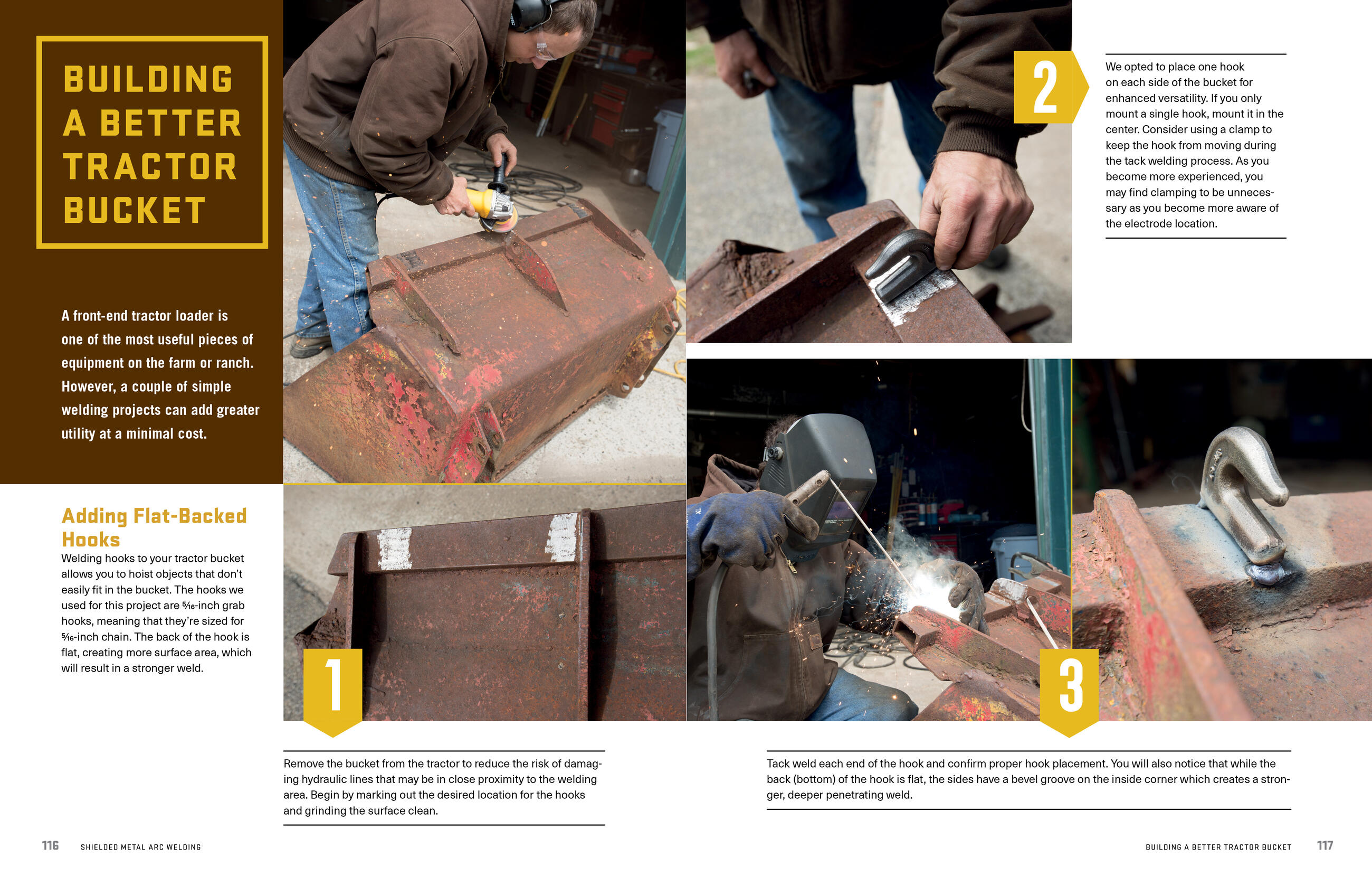 BUILDING A BETTER TRACTOR BUCKET

A front-end tractor loader is one of the most useful pieces of equipment on the farm or ranch. However, a couple of simple welding projects can add greater utility at a minimal cost.

Adding Flat-Backed Hooks

Welding hooks to your tractor bucket allows you to hoist objects that don't easily fit in the bucket. The hooks we used for this project are $\frac{5}{16}$-inch grab hooks, meaning that they're sized for $\frac{5}{16}$-inch chain. The back of the hook is flat, creating more surface area, which will result in a stronger weld.

1

Remove the bucket from the tractor to reduce the risk of damaging hydraulic lines that may be in close proximity to the welding area. Begin by marking out the desired location for the hooks and grinding the surface clean.

2

We opted to place one hook on each side of the bucket for enhanced versatility. If you only mount a single hook, mount it in the center. Consider using a clamp to keep the hook from moving during the tack welding process. As you become more experienced, you may find clamping to be unnecessary as you become more aware of the electrode location.

3

Tack weld each end of the hook and confirm proper hook placement. You will also notice that while the back (bottom) of the hook is flat, the sides have a bevel groove on the inside corner which creates a stronger, deeper penetrating weld.

116 SHIELDED METAL ARC WELDING

BUILDING A BETTER TRACTOR BUCKET 117