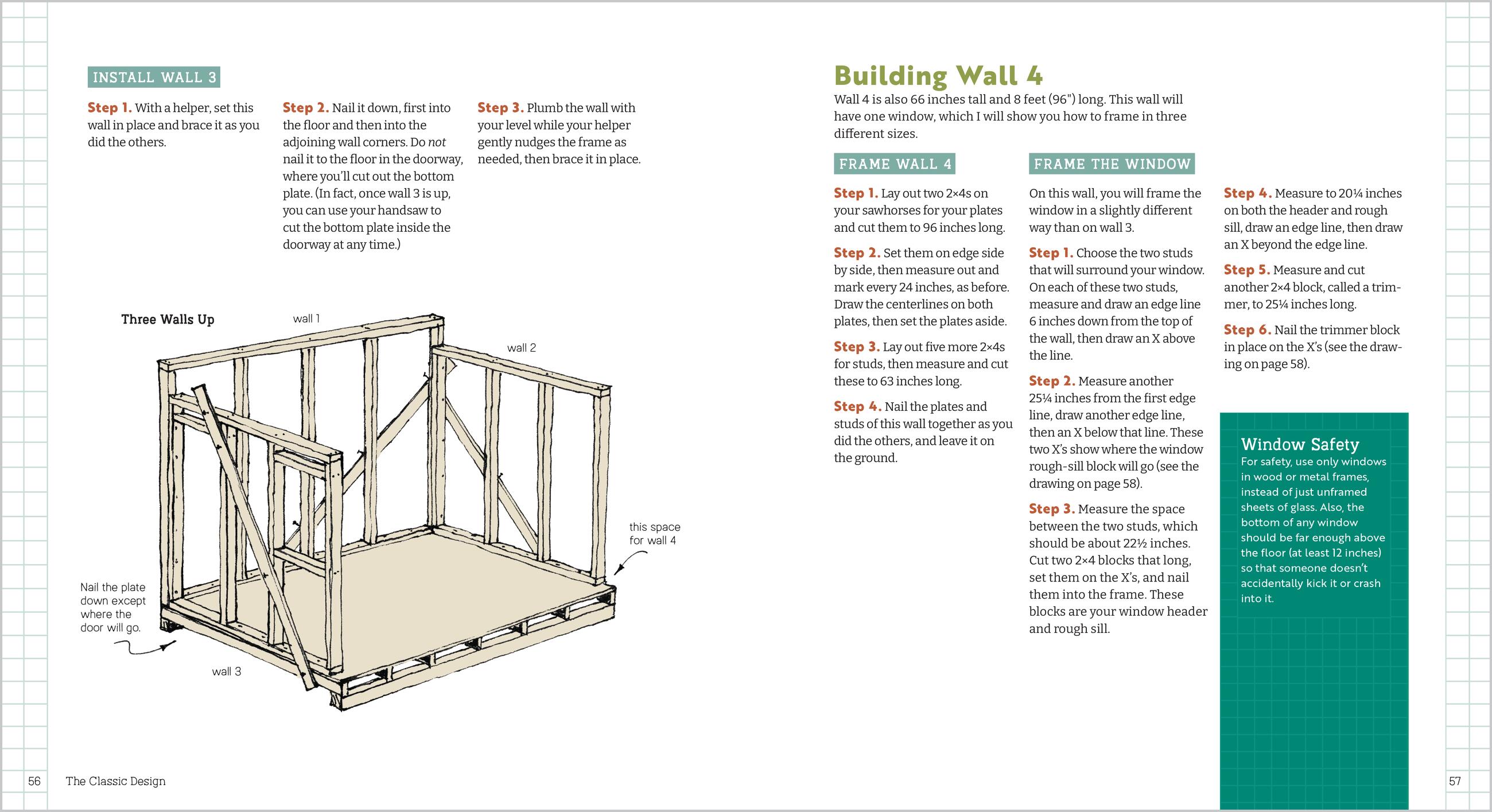 INSTALL WALL 3

Step 1. With a helper, set this wall in place and brace it as you did the others.

Step 2. Nail it down, first into the floor and then into the adjoining wall corners. Do not nail it to the floor in the doorway, where you'll cut out the bottom plate. (In fact, once wall 3 is up, you can use your handsaw to cut the bottom plate inside the doorway at any time.)

Step 3. Plumb the wall with your level while your helper gently nudges the frame as needed, then brace it in place.

Three Walls Up

wall 1

wall 2

this space for wall 4

Nail the plate down except where the door will go.

wall 3

56 The Classic Design

Building Wall 4

Wall 4 is also 66 inches tall and 8 feet (96") long. This wall will have one window, which I will show you how to frame in three different sizes.

FRAME WALL 4

Step 1. Lay out two 2×4s on your sawhorses for your plates and cut them to 96 inches long.

Step 2. Set them on edge side by side, then measure out and mark every 24 inches, as before. Draw the centerlines on both plates, then set the plates aside.

Step 3. Lay out five more 2×4s for studs, then measure and cut these to 63 inches long.

Step 4. Nail the plates and studs of this wall together as you did the others, and leave it on the ground.

FRAME THE WINDOW

On this wall, you will frame the window in a slightly different way than on wall 3.

Step 1. Choose the two studs that will surround your window. On each of these two studs, measure and draw an edge line 6 inches down from the top of the wall, then draw an X above the line.

Step 2. Measure another 25¼ inches from the first edge line, draw another edge line, then an X below that line. These two X's show where the window rough-sill block will go (see the drawing on page 58).

Step 3. Measure the space between the two studs, which should be about 22½ inches. Cut two 2×4 blocks that long, set them on the X's, and nail them into the frame. These blocks are your window header and rough sill.

Step 4. Measure to 20¼ inches on both the header and rough sill, draw an edge line, then draw an X beyond the edge line.

Step 5. Measure and cut another 2×4 block, called a trimmer, to 25¼ inches long.

Step 6. Nail the trimmer block in place on the X's (see the drawing on page 58).

Window Safety
For safety, use only windows in wood or metal frames, instead of just unframed sheets of glass. Also, the bottom of any window should be far enough above the floor (at least 12 inches) so that someone doesn't accidentally kick it or crash into it.

57